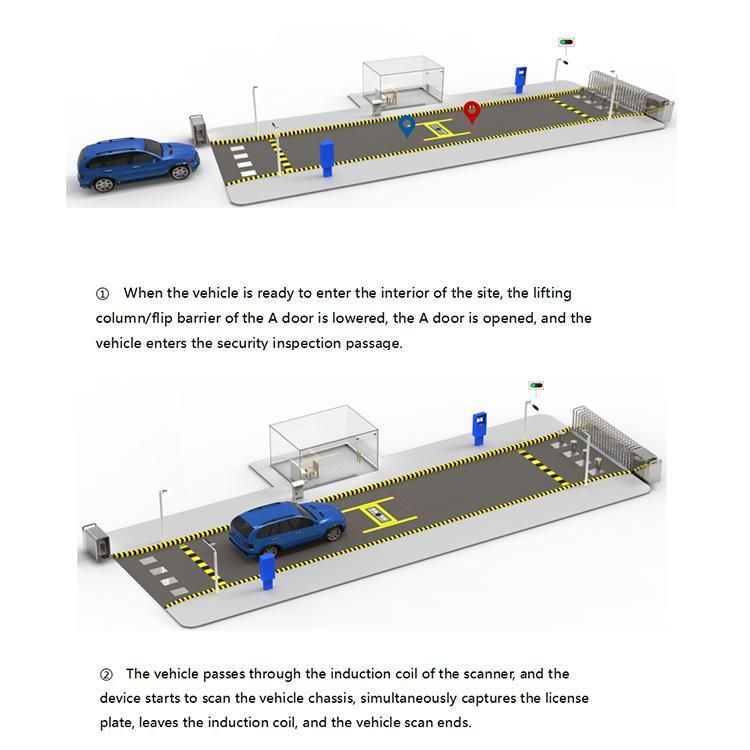 ① When the vehicle is ready to enter the interior of the site, the lifting column/flip barrier of the A door is lowered, the A door is opened, and the vehicle enters the security inspection passage.

② The vehicle passes through the induction coil of the scanner, and the device starts to scan the vehicle chassis, simultaneously captures the license plate, leaves the induction coil, and the vehicle scan ends.