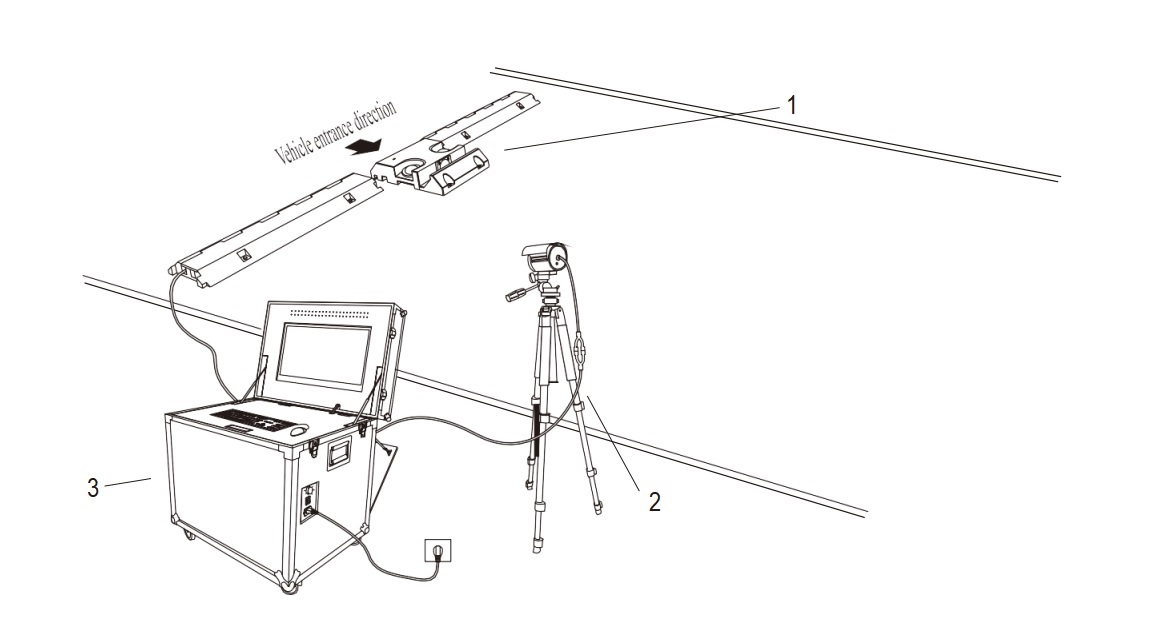 Vehicle entrance direction

1

2

3